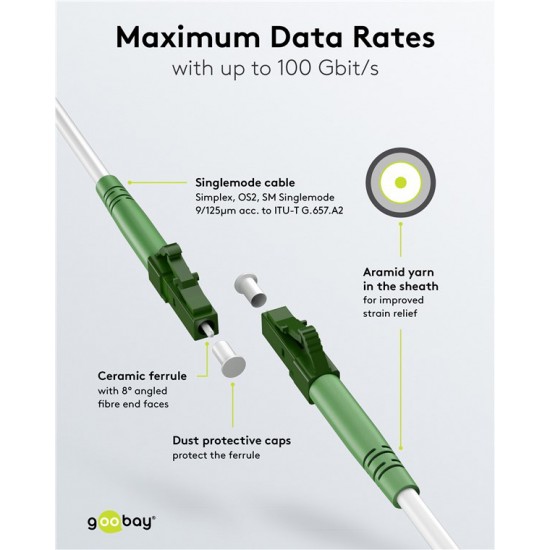 Maximum Data Rates
with up to 100 Gbit/s

Singlemode cable
Simplex, OS2, SM Singlemode 9/125µm acc. to ITU-T G.657.A2

Aramid yarn in the sheath
for improved strain relief

Ceramic ferrule
with 8° angled fibre end faces

Dust protective caps
protect the ferrule

goobay®