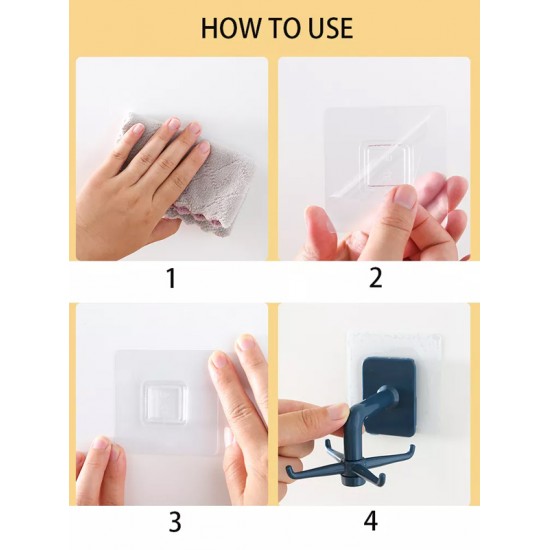 HOW TO USE

1

2

3

4