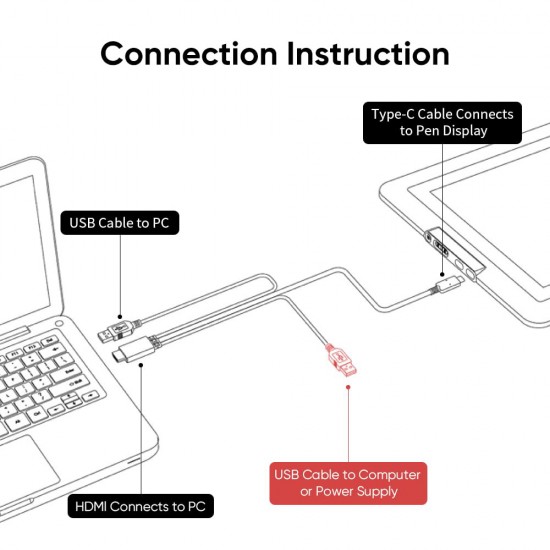 Connection Instruction

Type-C Cable Connects to Pen Display

USB Cable to PC

USB Cable to Computer or Power Supply

HDMI Connects to PC