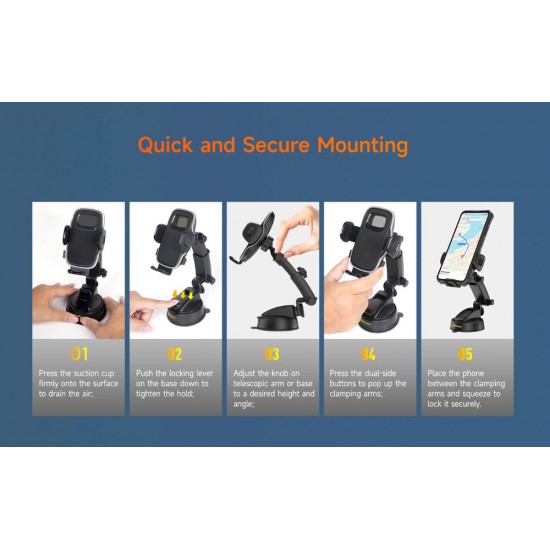 Quick and Secure Mounting

01
Press the suction cup firmly onto the surface to drain the air;

02
Push the locking lever on the base down to tighten the hold;

03
Adjust the knob on telescopic arm or base to a desired height and angle;

04
Press the dual-side buttons to pop up the clamping arms;

05
Place the phone between the clamping arms and squeeze to lock it securely.